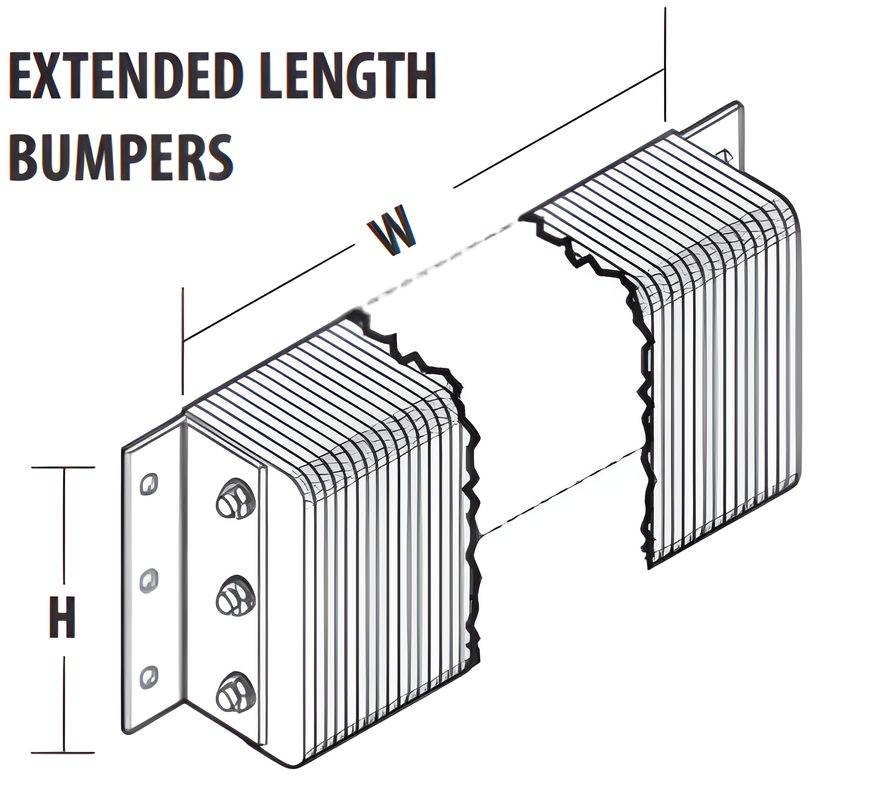 EXTENDED LENGTH BUMPERS

W

H