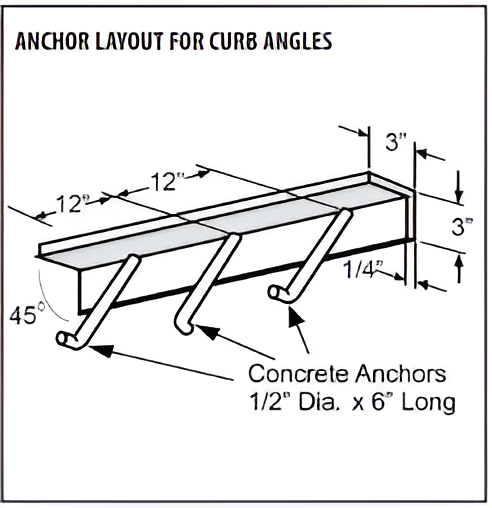 ANCHOR LAYOUT FOR CURB ANGLES

12"

12"

3"

3"

1/4"

45°

Concrete Anchors
1/2" Dia. x 6" Long